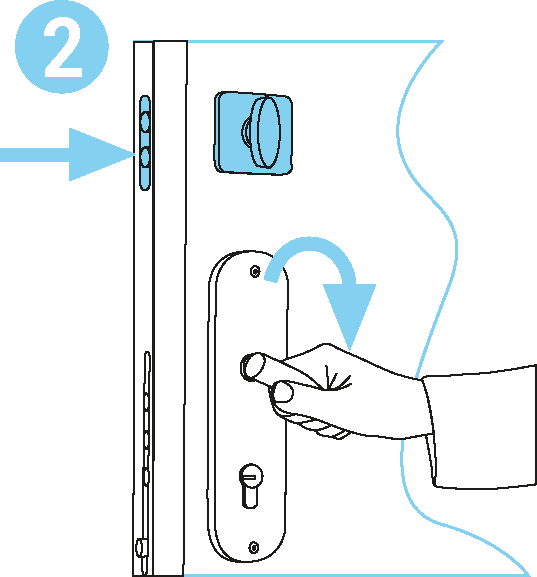 2