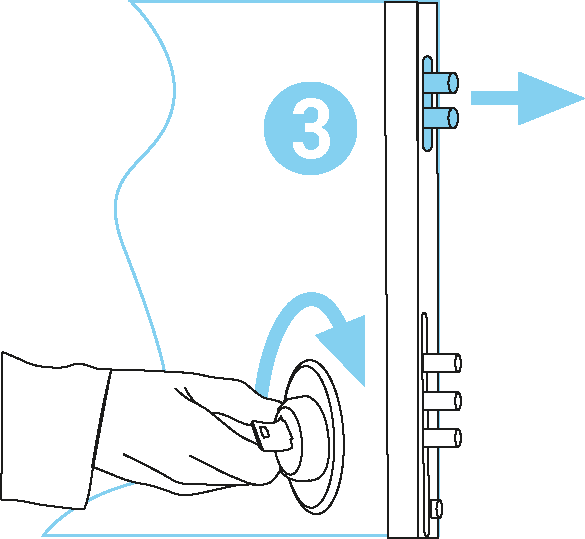 3