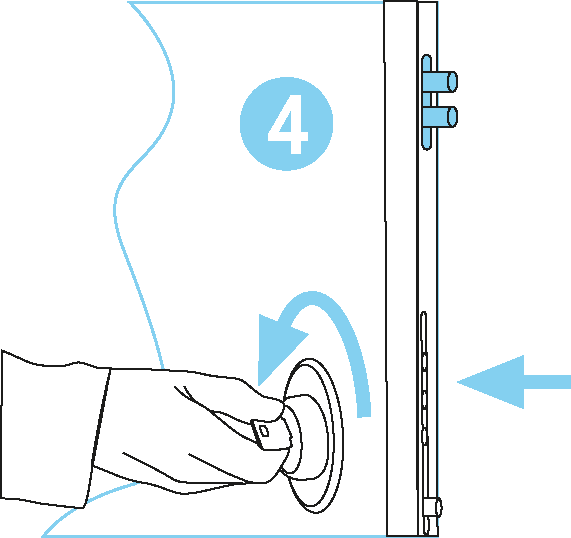 4